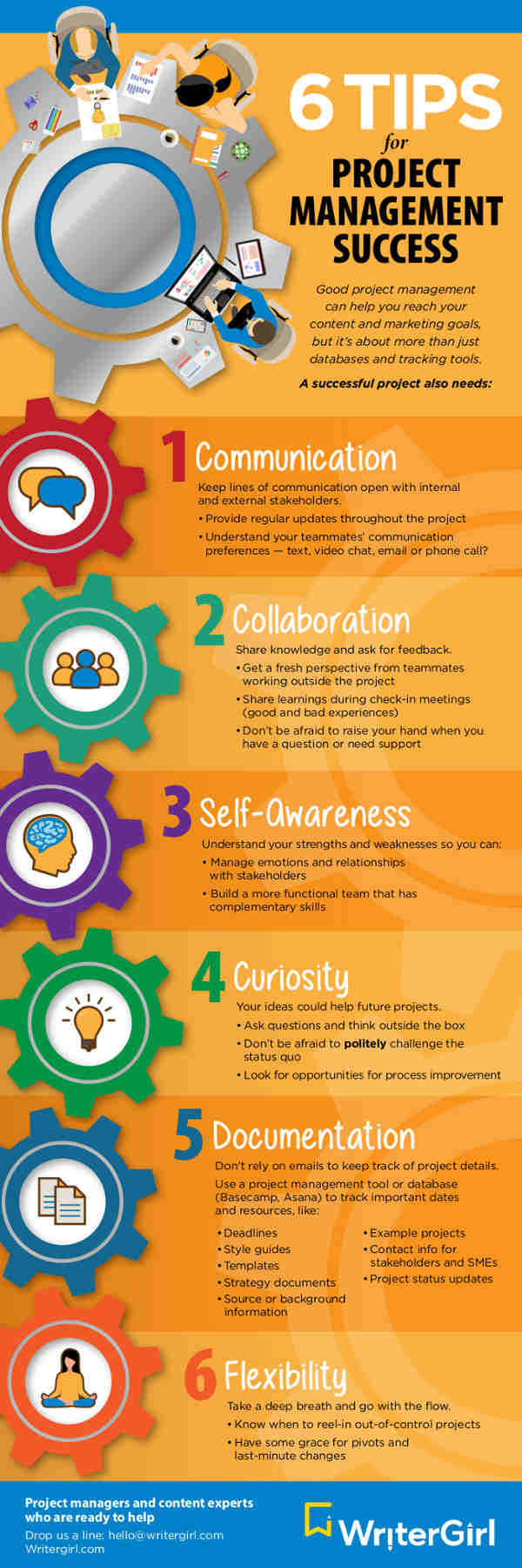 6 TIPS
for
PROJECT MANAGEMENT SUCCESS

Good project management can help you reach your content and marketing goals, but it's about more than just databases and tracking tools.

A successful project also needs:

1 Communication

Keep lines of communication open with internal and external stakeholders.

• Provide regular updates throughout the project
• Understand your teammates' communication preferences — text, video chat, email or phone call?

2 Collaboration

Share knowledge and ask for feedback.

• Get a fresh perspective from teammates working outside the project
• Share learnings during check-in meetings (good and bad experiences)
• Don't be afraid to raise your hand when you have a question or need support

3 Self-Awareness

Understand your strengths and weaknesses so you can:

• Manage emotions and relationships with stakeholders
• Build a more functional team that has complementary skills

4 Curiosity

Your ideas could help future projects.

• Ask questions and think outside the box
• Don't be afraid to politely challenge the status quo
• Look for opportunities for process improvement

5 Documentation

Don't rely on emails to keep track of project details.

Use a project management tool or database (Basecamp, Asana) to track important dates and resources, like:

• Deadlines
• Style guides
• Templates
• Strategy documents
• Source or background information
• Example projects
• Contact info for stakeholders and SMEs
• Project status updates

6 Flexibility

Take a deep breath and go with the flow.

• Know when to reel-in out-of-control projects
• Have some grace for pivots and last-minute changes

Project managers and content experts who are ready to help
Drop us a line: hello@writergirl.com
Writergirl.com

WriterGirl