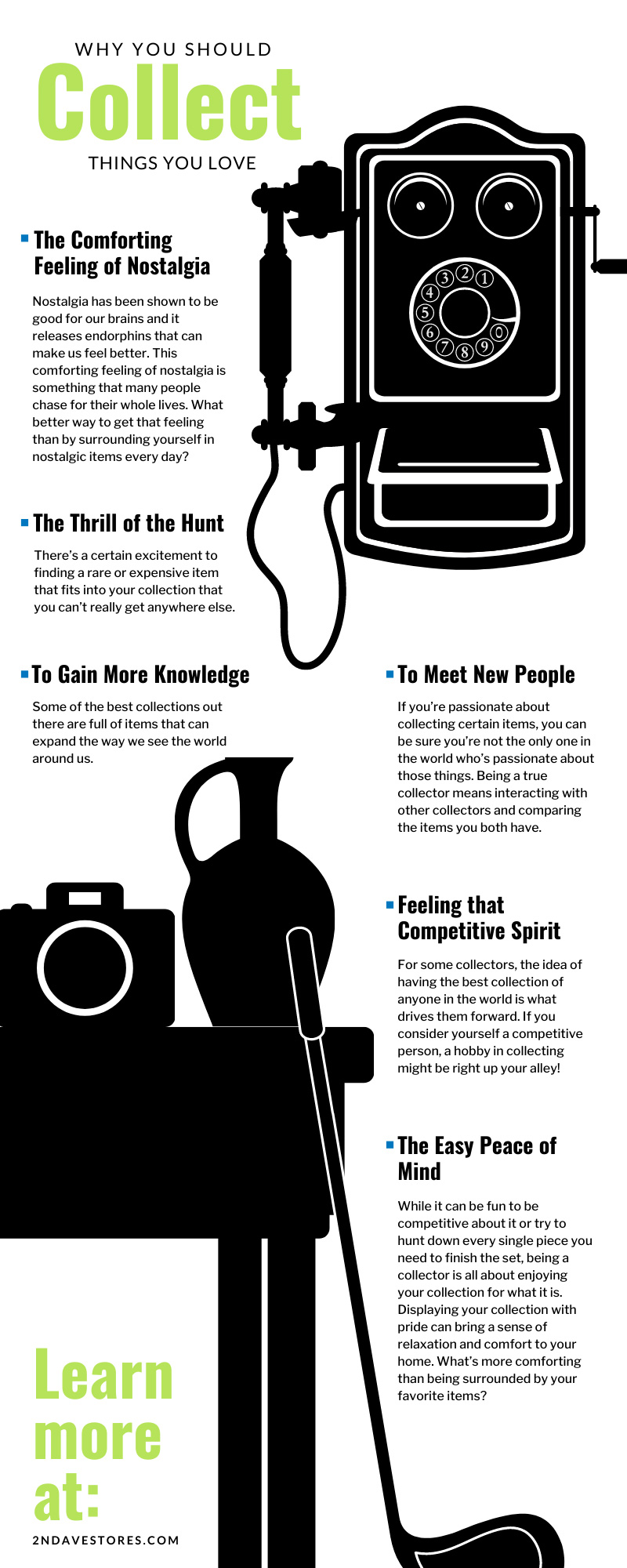 WHY YOU SHOULD
Collect
THINGS YOU LOVE

The Comforting Feeling of Nostalgia

Nostalgia has been shown to be good for our brains and it releases endorphins that can make us feel better. This comforting feeling of nostalgia is something that many people chase for their whole lives. What better way to get that feeling than by surrounding yourself in nostalgic items every day?

3 2 1 4 5 6 7 8 9 0

The Thrill of the Hunt

There's a certain excitement to finding a rare or expensive item that fits into your collection that you can't really get anywhere else.

To Gain More Knowledge

Some of the best collections out there are full of items that can expand the way we see the world around us.

To Meet New People

If you're passionate about collecting certain items, you can be sure you're not the only one in the world who's passionate about those things. Being a true collector means interacting with other collectors and comparing the items you both have.

Feeling that Competitive Spirit

For some collectors, the idea of having the best collection of anyone in the world is what drives them forward. If you consider yourself a competitive person, a hobby in collecting might be right up your alley!

The Easy Peace of Mind

While it can be fun to be competitive about it or try to hunt down every single piece you need to finish the set, being a collector is all about enjoying your collection for what it is. Displaying your collection with pride can bring a sense of relaxation and comfort to your home. What's more comforting than being surrounded by your favorite items?

Learn more at:
2NDAVESTORES.COM